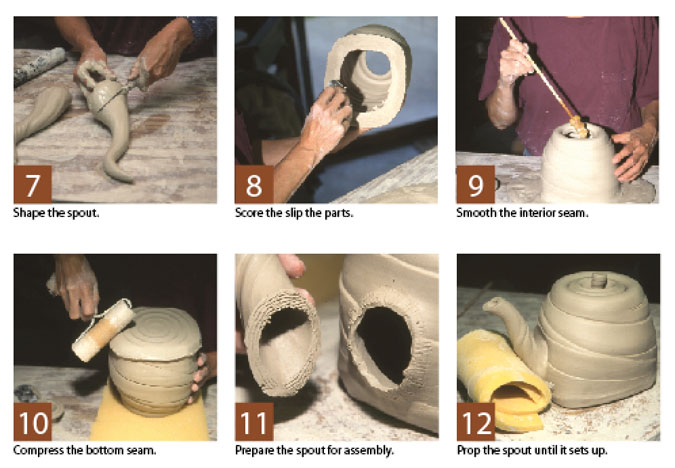 7

Shape the spout.

8

Score the slip the parts.

9

Smooth the interior seam.

10

Compress the bottom seam.

11

Prepare the spout for assembly.

12

Prop the spout until it sets up.