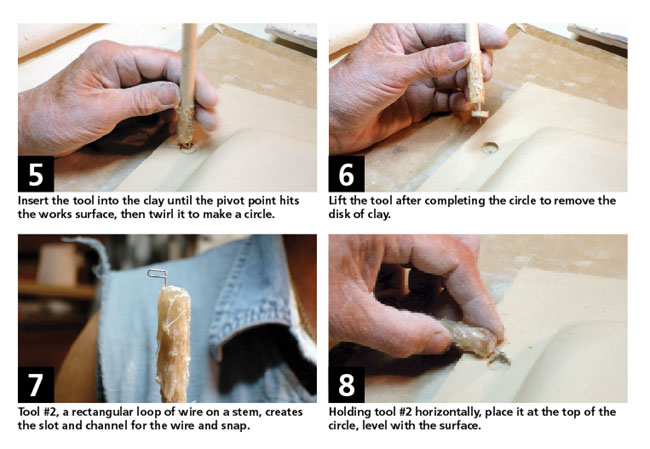 5

Insert the tool into the clay until the pivot point hits the works surface, then twirl it to make a circle.

6

Lift the tool after completing the circle to remove the disk of clay.

7

Tool #2, a rectangular loop of wire on a stem, creates the slot and channel for the wire and snap.

8

Holding tool #2 horizontally, place it at the top of the circle, level with the surface.