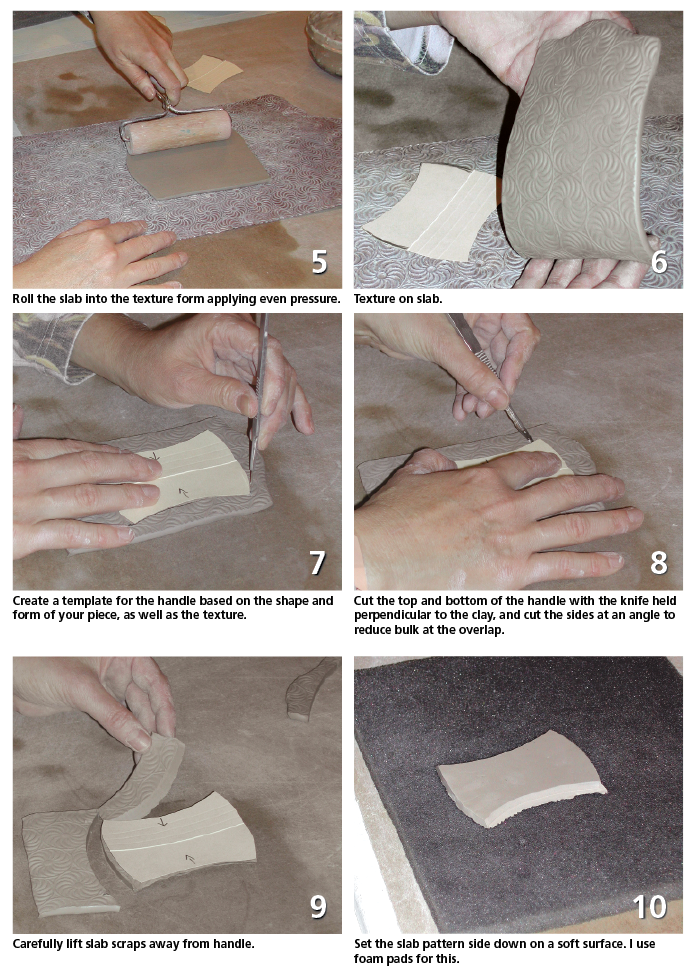 5

Roll the slab into the texture form applying even pressure.

6

Texture on slab.

7

Create a template for the handle based on the shape and form of your piece, as well as the texture.

8

Cut the top and bottom of the handle with the knife held perpendicular to the clay, and cut the sides at an angle to reduce bulk at the overlap.

9

Carefully lift slab scraps away from handle.

10

Set the slab pattern side down on a soft surface. I use foam pads for this.